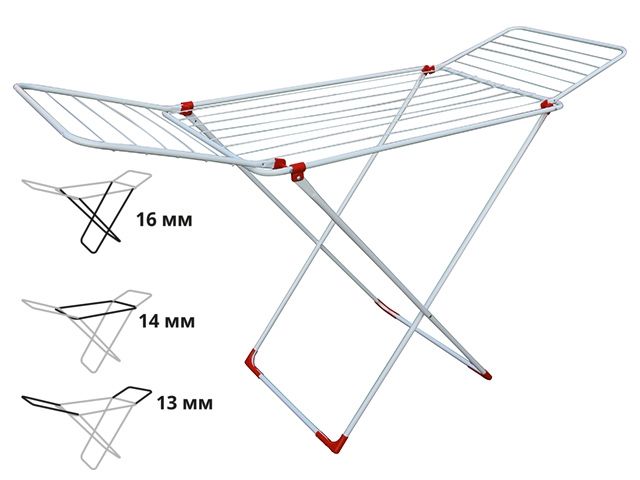 16 мм

14 мм

13 мм