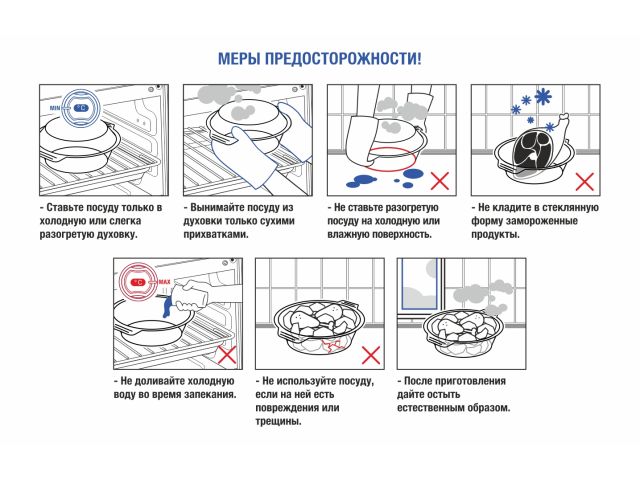 МЕРЫ ПРЕДОСТОРОЖНОСТИ!

MIN °C

- Ставьте посуду только в холодную или слегка разогретую духовку.

- Вынимайте посуду из духовки только сухими прихватками.

- Не ставьте разогретую посуду на холодную или влажную поверхность.

- Не кладите в стеклянную форму замороженные продукты.

°C MAX

- Не доливайте холодную воду во время запекания.

- Не используйте посуду, если на ней есть повреждения или трещины.

- После приготовления дайте остыть естественным образом.