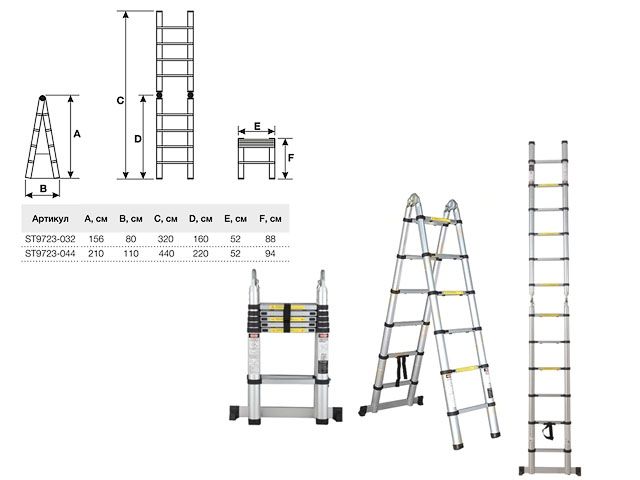 A
B
C
D
E
F

| Артикул | A, см | B, см | C, см | D, см | E, см | F, см |
|---|---|---|---|---|---|---|
| ST9723-032 | 156 | 80 | 320 | 160 | 52 | 88 |
| ST9723-044 | 210 | 110 | 440 | 220 | 52 | 94 |