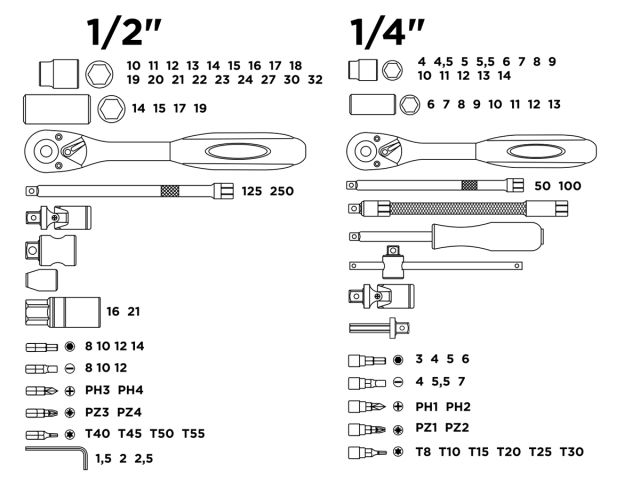 1/2"

10 11 12 13 14 15 16 17 18
19 20 21 22 23 24 27 30 32

14 15 17 19

125 250

16 21

8 10 12 14

8 10 12

PH3 PH4

PZ3 PZ4

T40 T45 T50 T55

1,5 2 2,5

1/4"

4 4,5 5 5,5 6 7 8 9
10 11 12 13 14

6 7 8 9 10 11 12 13

50 100

3 4 5 6

4 5,5 7

PH1 PH2

PZ1 PZ2

T8 T10 T15 T20 T25 T30