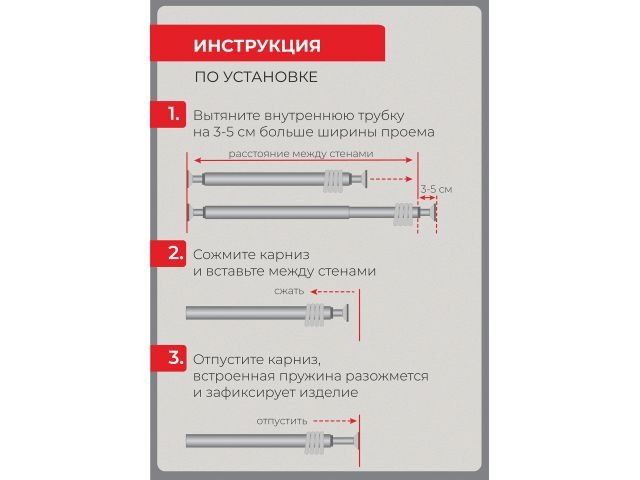 ИНСТРУКЦИЯ

ПО УСТАНОВКЕ

1. Вытяните внутреннюю трубку на 3-5 см больше ширины проема

расстояние между стенами

3-5 см

2. Сожмите карниз и вставьте между стенами

сжать

3. Отпустите карниз, встроенная пружина разожмется и зафиксирует изделие

отпустить