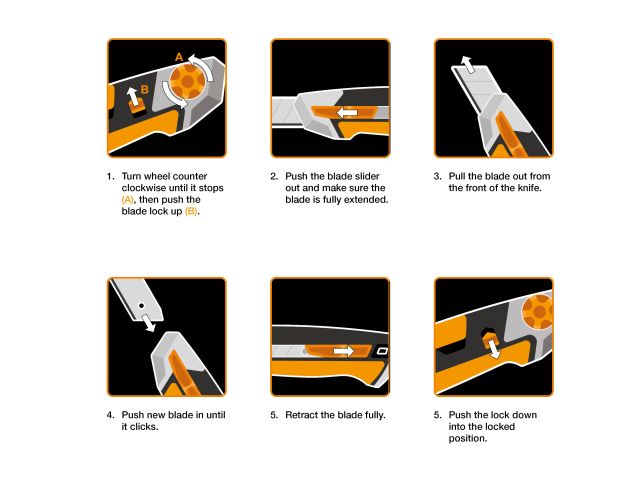 A

B

1. Turn wheel counter clockwise until it stops (A), then push the blade lock up (B).

2. Push the blade slider out and make sure the blade is fully extended.

3. Pull the blade out from the front of the knife.

4. Push new blade in until it clicks.

5. Retract the blade fully.

5. Push the lock down into the locked position.