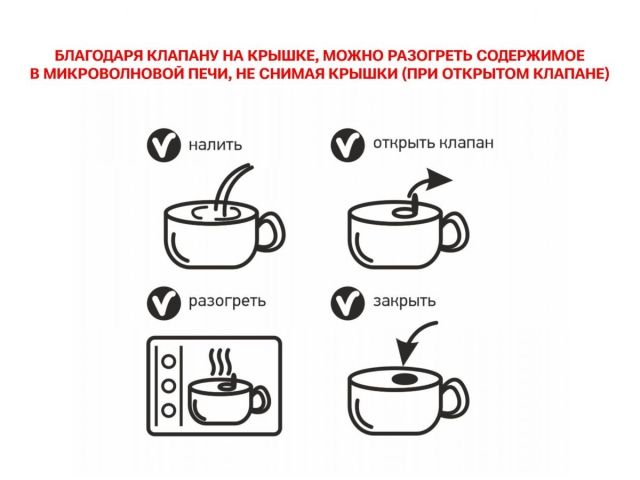 БЛАГОДАРЯ КЛАПАНУ НА КРЫШКЕ, МОЖНО РАЗОГРЕТЬ СОДЕРЖИМОЕ В МИКРОВОЛНОВОЙ ПЕЧИ, НЕ СНИМАЯ КРЫШКИ (ПРИ ОТКРЫТОМ КЛАПАНЕ)

налить

открыть клапан

разогреть

закрыть