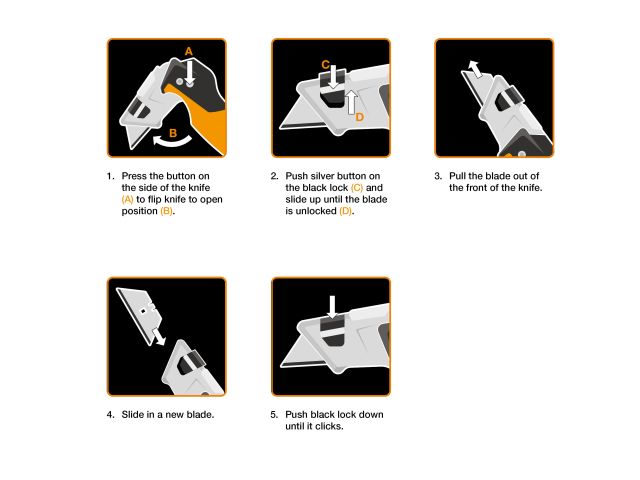 A

B

1. Press the button on the side of the knife (A) to flip knife to open position (B).

C

D

2. Push silver button on the black lock (C) and slide up until the blade is unlocked (D).

3. Pull the blade out of the front of the knife.

4. Slide in a new blade.

5. Push black lock down until it clicks.