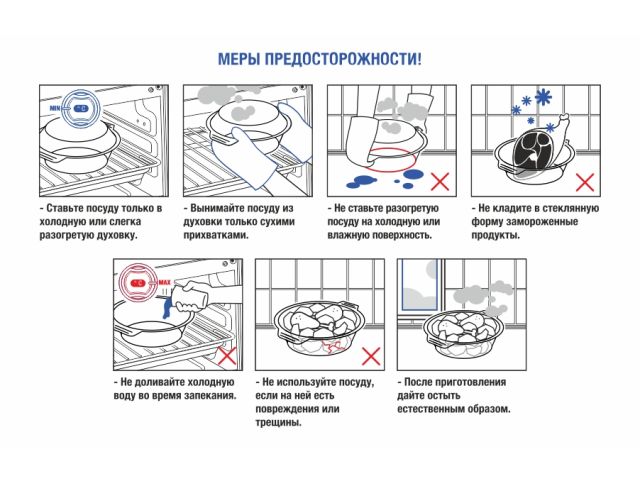 МЕРЫ ПРЕДОСТОРОЖНОСТИ!

MIN °C

- Ставьте посуду только в холодную или слегка разогретую духовку.

- Вынимайте посуду из духовки только сухими прихватками.

- Не ставьте разогретую посуду на холодную или влажную поверхность.

- Не кладите в стеклянную форму замороженные продукты.

°C MAX

- Не доливайте холодную воду во время запекания.

- Не используйте посуду, если на ней есть повреждения или трещины.

- После приготовления дайте остыть естественным образом.