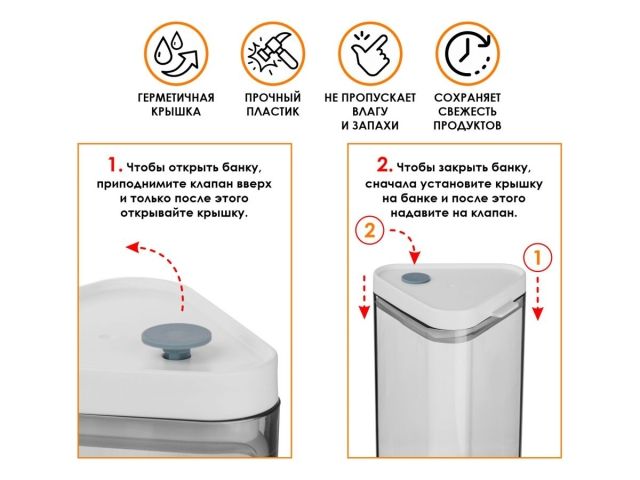 ГЕРМЕТИЧНАЯ КРЫШКА

ПРОЧНЫЙ ПЛАСТИК

НЕ ПРОПУСКАЕТ ВЛАГУ И ЗАПАХИ

СОХРАНЯЕТ СВЕЖЕСТЬ ПРОДУКТОВ

1. Чтобы открыть банку, приподнимите клапан вверх и только после этого открывайте крышку.

2. Чтобы закрыть банку, сначала установите крышку на банке и после этого надавите на клапан.

2

1