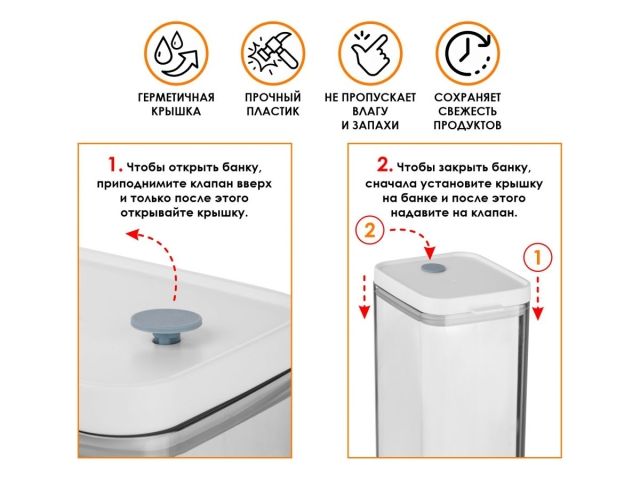 ГЕРМЕТИЧНАЯ КРЫШКА

ПРОЧНЫЙ ПЛАСТИК

НЕ ПРОПУСКАЕТ ВЛАГУ И ЗАПАХИ

СОХРАНЯЕТ СВЕЖЕСТЬ ПРОДУКТОВ

1. Чтобы открыть банку, приподнимите клапан вверх и только после этого открывайте крышку.

2. Чтобы закрыть банку, сначала установите крышку на банке и после этого надавите на клапан.

2

1