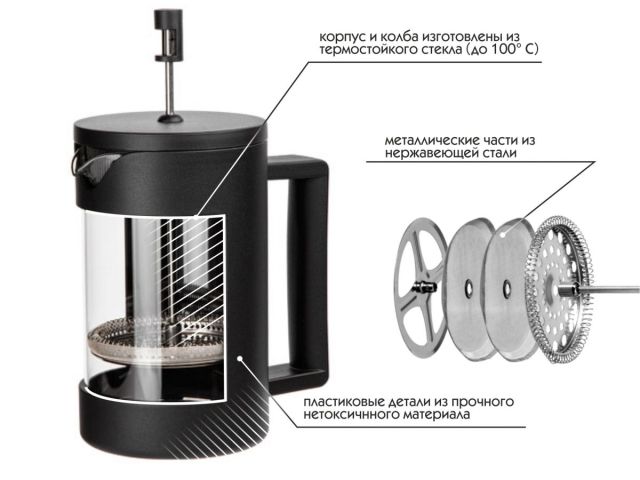 корпус и колба изготовлены из термостойкого стекла (до 100° С)

металлические части из нержавеющей стали

пластиковые детали из прочного нетоксичного материала