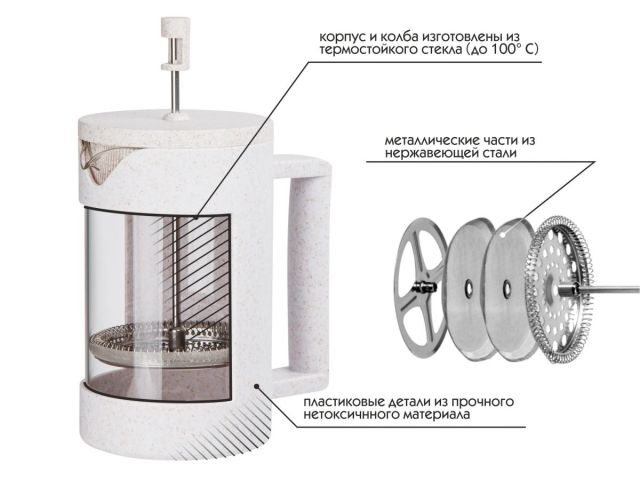 корпус и колба изготовлены из термостойкого стекла (до 100° С)

металлические части из нержавеющей стали

пластиковые детали из прочного нетоксичного материала