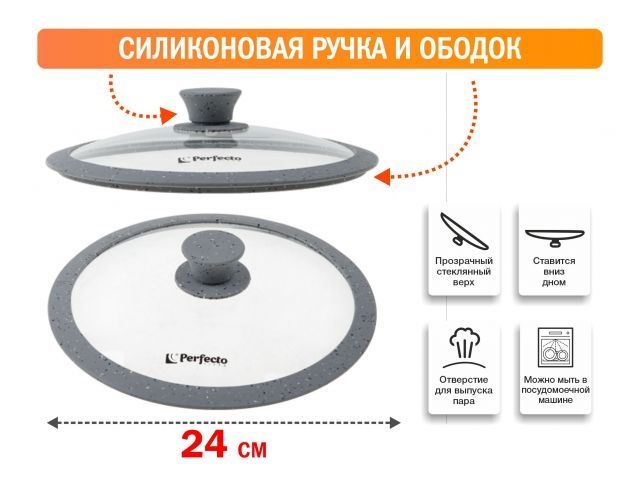 СИЛИКОНОВАЯ РУЧКА И ОБОДОК

Perfecto

Perfecto

24 см

Прозрачный стеклянный верх

Ставится вниз дном

Отверстие для выпуска пара

Можно мыть в посудомоечной машине