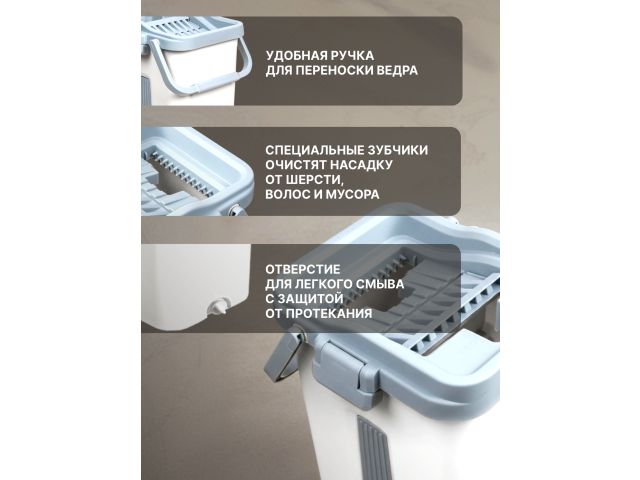 УДОБНАЯ РУЧКА
ДЛЯ ПЕРЕНОСКИ ВЕДРА

СПЕЦИАЛЬНЫЕ ЗУБЧИКИ
ОЧИСТЯТ НАСАДКУ
ОТ ШЕРСТИ,
ВОЛОС И МУСОРА

ОТВЕРСТИЕ
ДЛЯ ЛЕГКОГО СМЫВА
С ЗАЩИТОЙ
ОТ ПРОТЕКАНИЯ