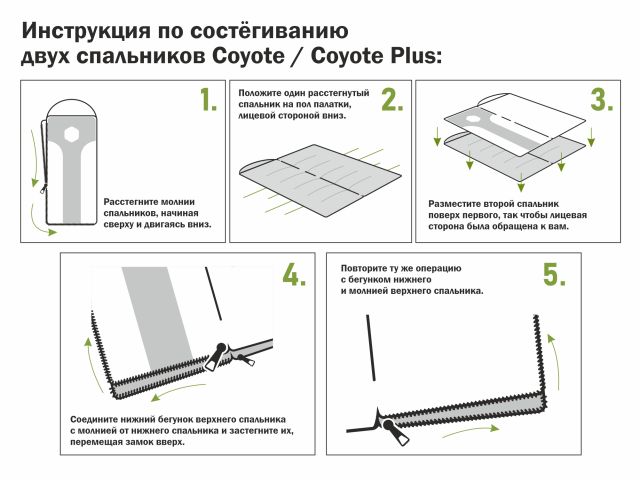 Инструкция по состёгиванию двух спальников Coyote / Coyote Plus:

1.

Расстегните молнии спальников, начиная сверху и двигаясь вниз.

2.

Положите один расстегнутый спальник на пол палатки, лицевой стороной вниз.

3.

Разместите второй спальник поверх первого, так чтобы лицевая сторона была обращена к вам.

4.

Соедините нижний бегунок верхнего спальника с молнией от нижнего спальника и застегните их, перемещая замок вверх.

5.

Повторите ту же операцию с бегунком нижнего и молнией верхнего спальника.